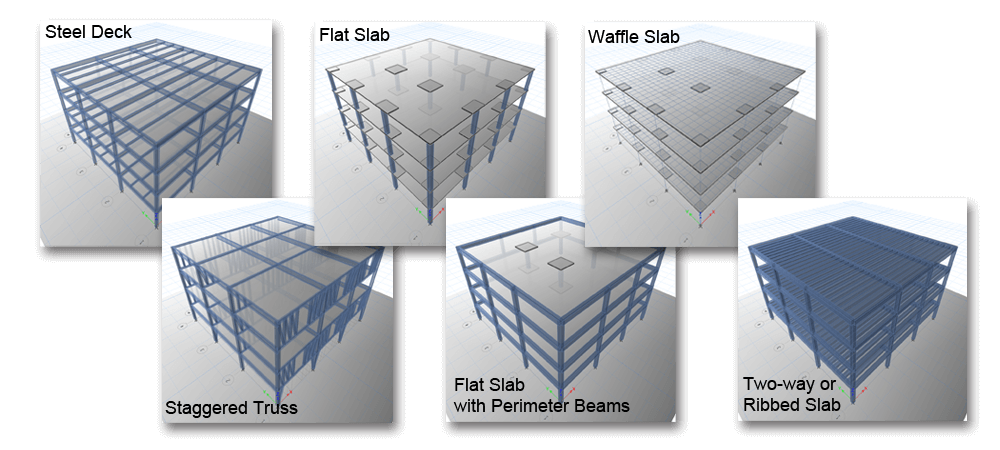 Steel Deck

Flat Slab

Waffle Slab

Staggered Truss

Flat Slab
with Perimeter Beams

Two-way or
Ribbed Slab